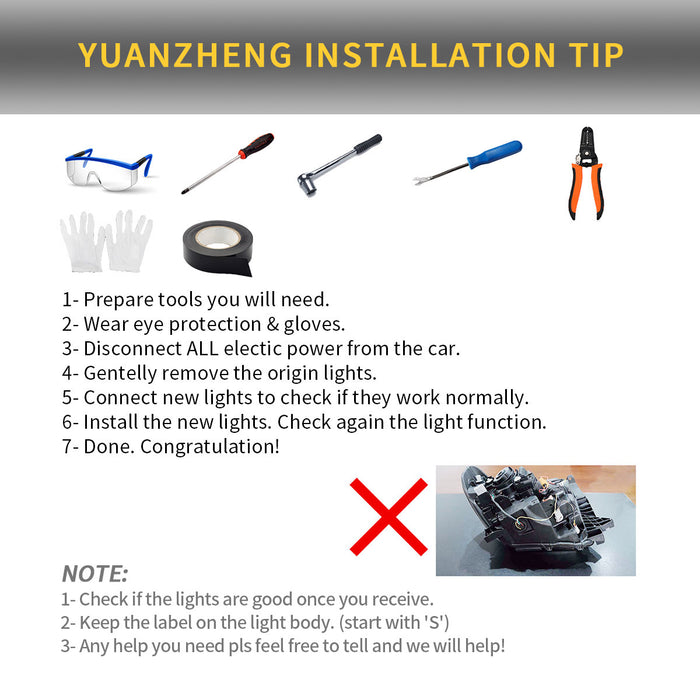 YUANZHENG INSTALLATION TIP

1- Prepare tools you will need.
2- Wear eye protection & gloves.
3- Disconnect ALL electic power from the car.
4- Gentelly remove the origin lights.
5- Connect new lights to check if they work normally.
6- Install the new lights. Check again the light function.
7- Done. Congratulation!

NOTE:
1- Check if the lights are good once you receive.
2- Keep the label on the light body. (start with 'S')
3- Any help you need pls feel free to tell and we will help!