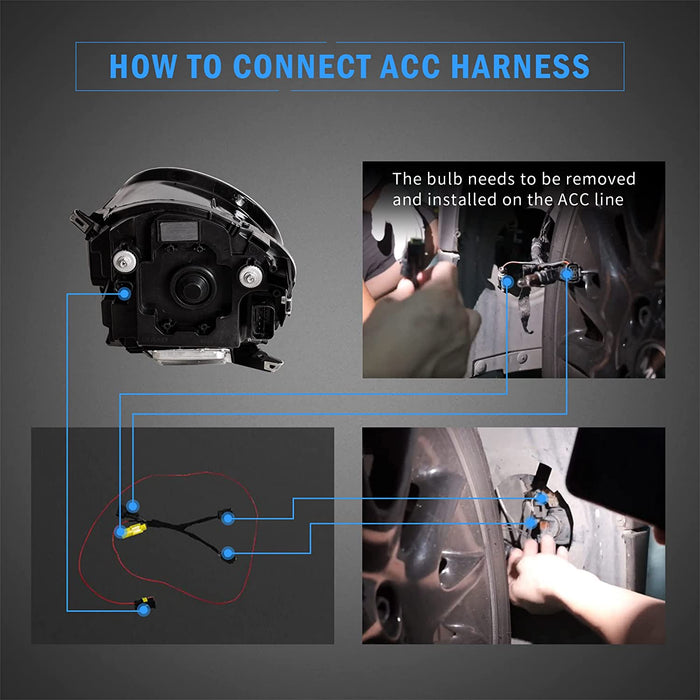 HOW TO CONNECT ACC HARNESS

The bulb needs to be removed and installed on the ACC line