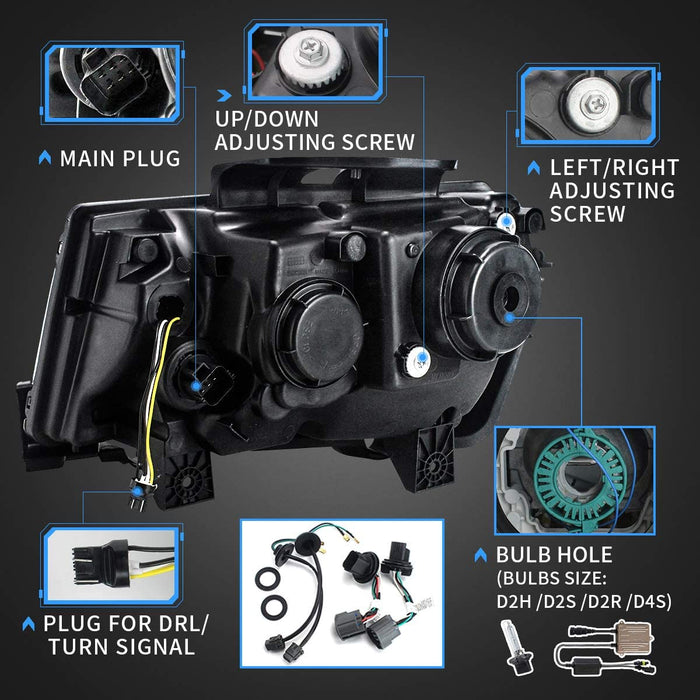 MAIN PLUG

UP/DOWN ADJUSTING SCREW

LEFT/RIGHT ADJUSTING SCREW

PLUG FOR DRL/ TURN SIGNAL

BULB HOLE (BULBS SIZE: D2H /D2S /D2R /D4S)