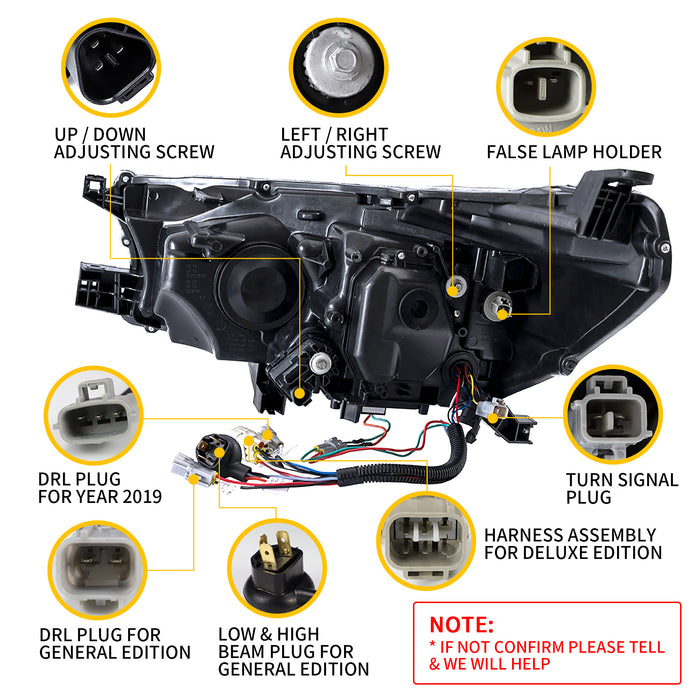 UP / DOWN
ADJUSTING SCREW

LEFT / RIGHT
ADJUSTING SCREW

FALSE LAMP HOLDER

DRL PLUG
FOR YEAR 2019

TURN SIGNAL
PLUG

HARNESS ASSEMBLY
FOR DELUXE EDITION

DRL PLUG FOR
GENERAL EDITION

LOW & HIGH
BEAM PLUG FOR
GENERAL EDITION

NOTE:
* IF NOT CONFIRM PLEASE TELL
& WE WILL HELP