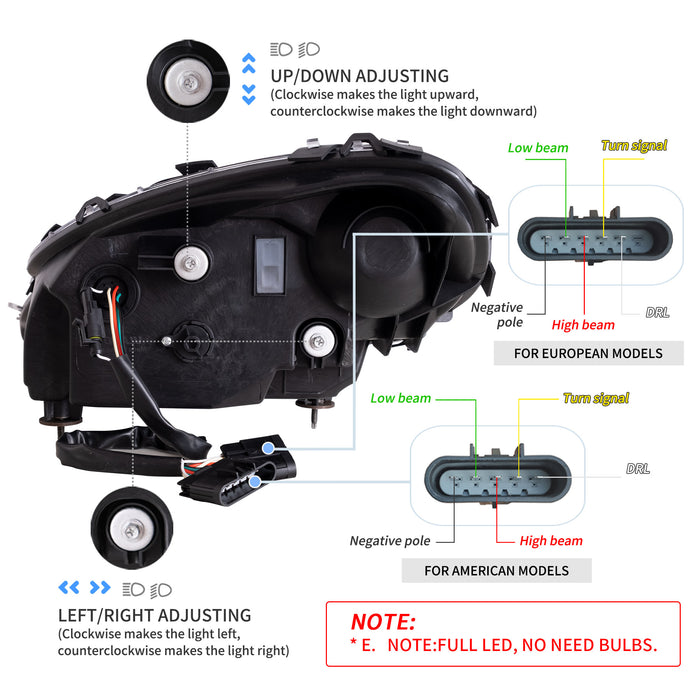 UP/DOWN ADJUSTING
(Clockwise makes the light upward, counterclockwise makes the light downward)

Low beam
Turn signal
Negative pole
High beam
DRL
FOR EUROPEAN MODELS

Low beam
Turn signal
DRL
Negative pole
High beam
FOR AMERICAN MODELS

LEFT/RIGHT ADJUSTING
(Clockwise makes the light left, counterclockwise makes the light right)

NOTE:
* E. NOTE:FULL LED, NO NEED BULBS.