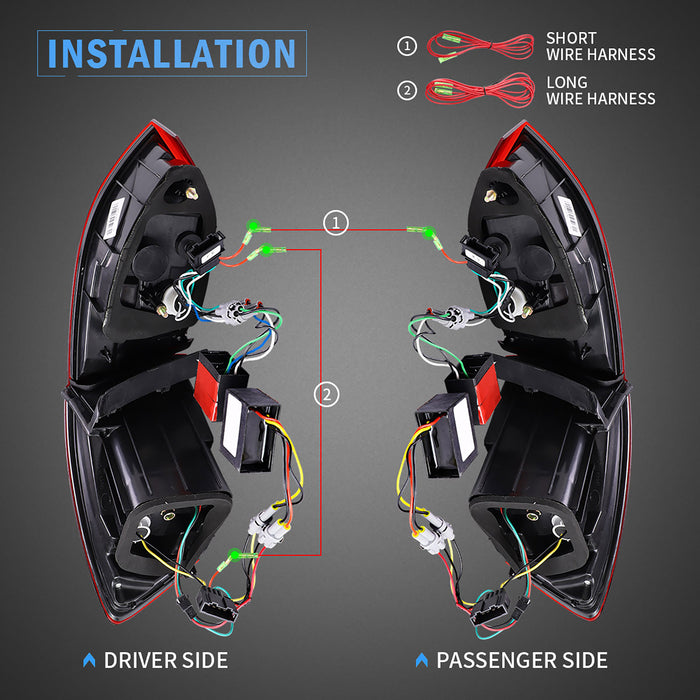 INSTALLATION

1 SHORT WIRE HARNESS

2 LONG WIRE HARNESS

1

2

DRIVER SIDE

PASSENGER SIDE