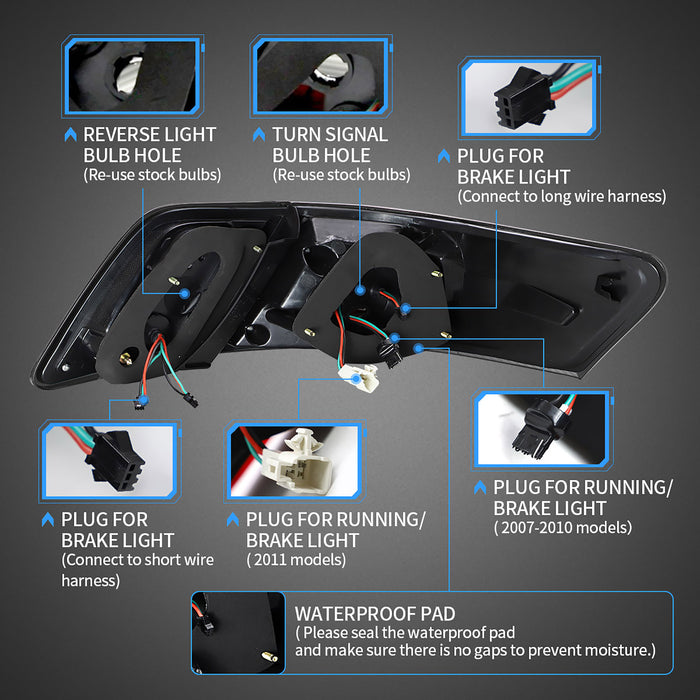 REVERSE LIGHT BULB HOLE
(Re-use stock bulbs)

TURN SIGNAL BULB HOLE
(Re-use stock bulbs)

PLUG FOR BRAKE LIGHT
(Connect to long wire harness)

PLUG FOR BRAKE LIGHT
(Connect to short wire harness)

PLUG FOR RUNNING/ BRAKE LIGHT
( 2011 models)

PLUG FOR RUNNING/ BRAKE LIGHT
( 2007-2010 models)

WATERPROOF PAD
( Please seal the waterproof pad and make sure there is no gaps to prevent moisture.)