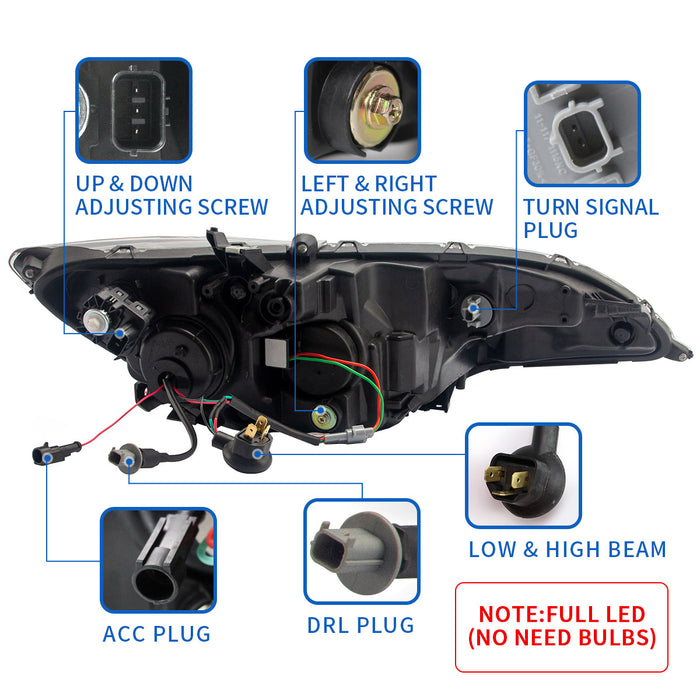 UP & DOWN ADJUSTING SCREW

LEFT & RIGHT ADJUSTING SCREW

TURN SIGNAL PLUG

LOW & HIGH BEAM

ACC PLUG

DRL PLUG

NOTE:FULL LED (NO NEED BULBS)