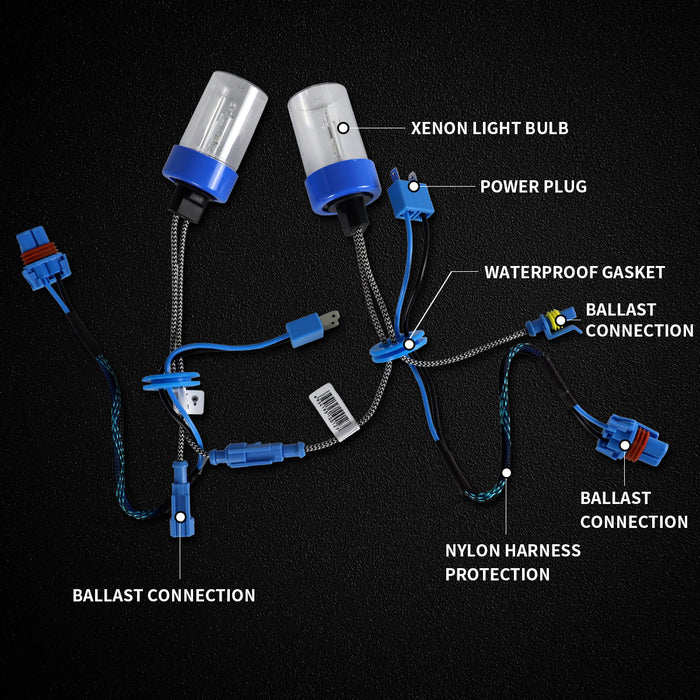 XENON LIGHT BULB

POWER PLUG

WATERPROOF GASKET

BALLAST CONNECTION

BALLAST CONNECTION

NYLON HARNESS PROTECTION

BALLAST CONNECTION