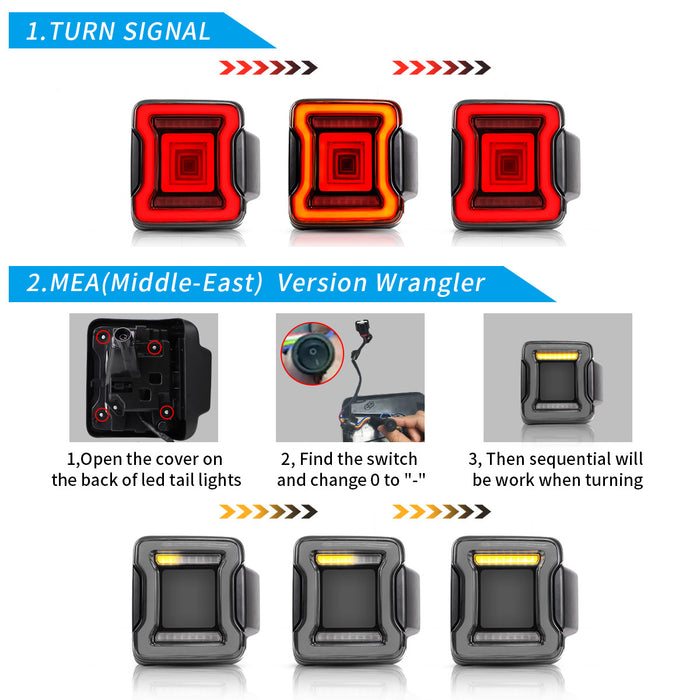 1.TURN SIGNAL

2.MEA(Middle-East) Version Wrangler

1,Open the cover on the back of led tail lights

2, Find the switch and change 0 to "-"

3, Then sequential will be work when turning