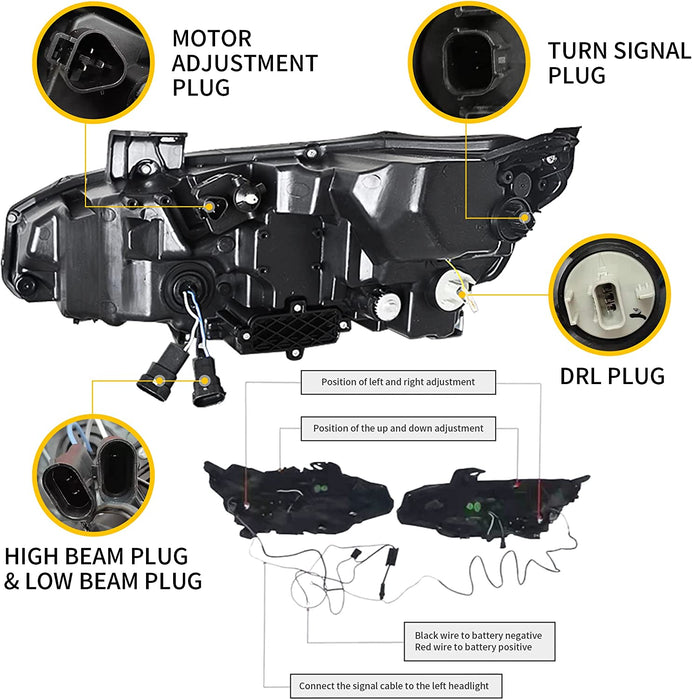 MOTOR ADJUSTMENT PLUG

TURN SIGNAL PLUG

DRL PLUG

Position of left and right adjustment

Position of the up and down adjustment

HIGH BEAM PLUG & LOW BEAM PLUG

Black wire to battery negative
Red wire to battery positive

Connect the signal cable to the left headlight