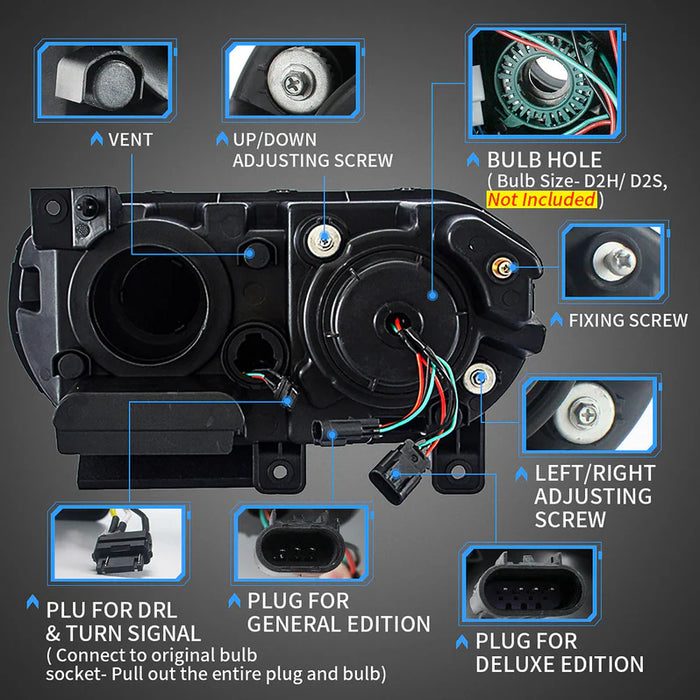 VENT

UP/DOWN
ADJUSTING SCREW

BULB HOLE
( Bulb Size- D2H/ D2S, Not Included )

FIXING SCREW

LEFT/RIGHT
ADJUSTING
SCREW

PLU FOR DRL
& TURN SIGNAL
( Connect to original bulb socket- Pull out the entire plug and bulb)

PLUG FOR
GENERAL EDITION

PLUG FOR
DELUXE EDITION